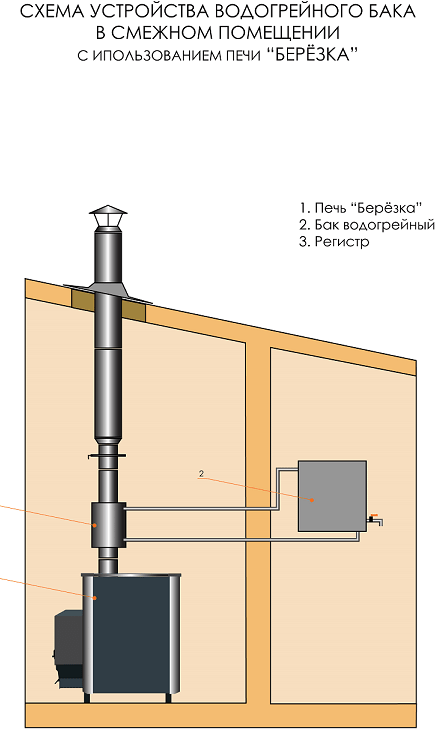 СХЕМА УСТРОЙСТВА ВОДОГРЕЙНОГО БАКА
В СМЕЖНОМ ПОМЕЩЕНИИ
С ИПОЛЬЗОВАНИЕМ ПЕЧИ "БЕРЁЗКА"

1. Печь "Берёзка"
2. Бак водогрейный
3. Регистр

2