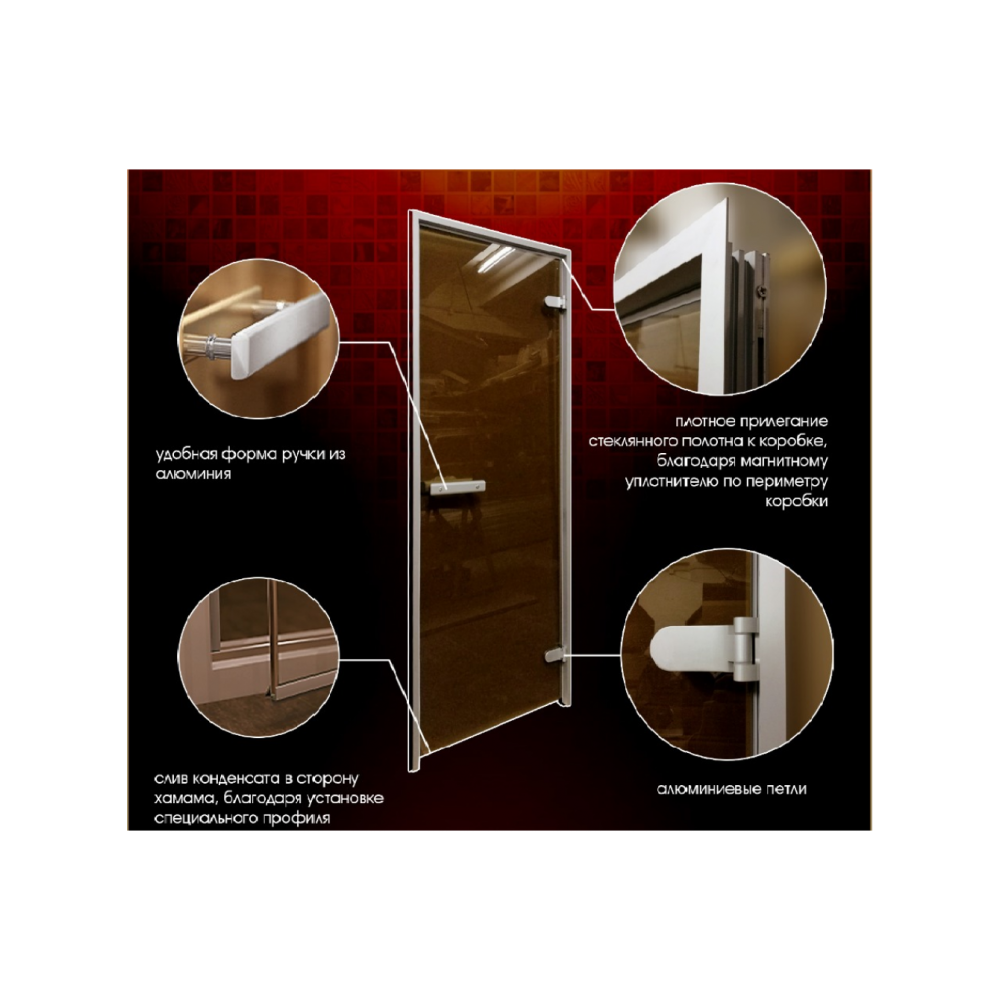 удобная форма ручки из алюминия

плотное прилегание стеклянного полотна к коробке, благодаря магнитному уплотнителю по периметру коробки

слив конденсата в сторону хамама, благодаря установке специального профиля

алюминиевые петли