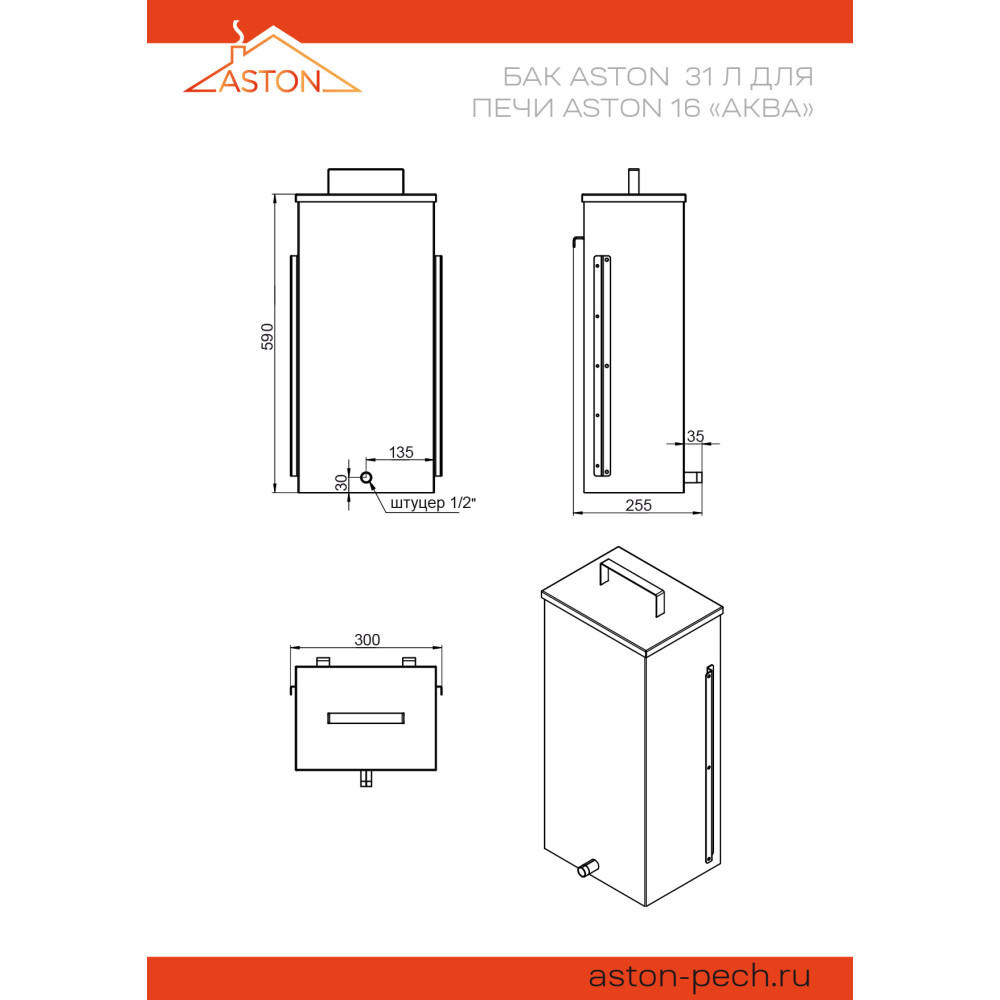 ASTON

БАК ASTON 31 Л ДЛЯ ПЕЧИ ASTON 16 «АКВА»

590

135

30

штуцер 1/2"

35

255

300

aston-pech.ru