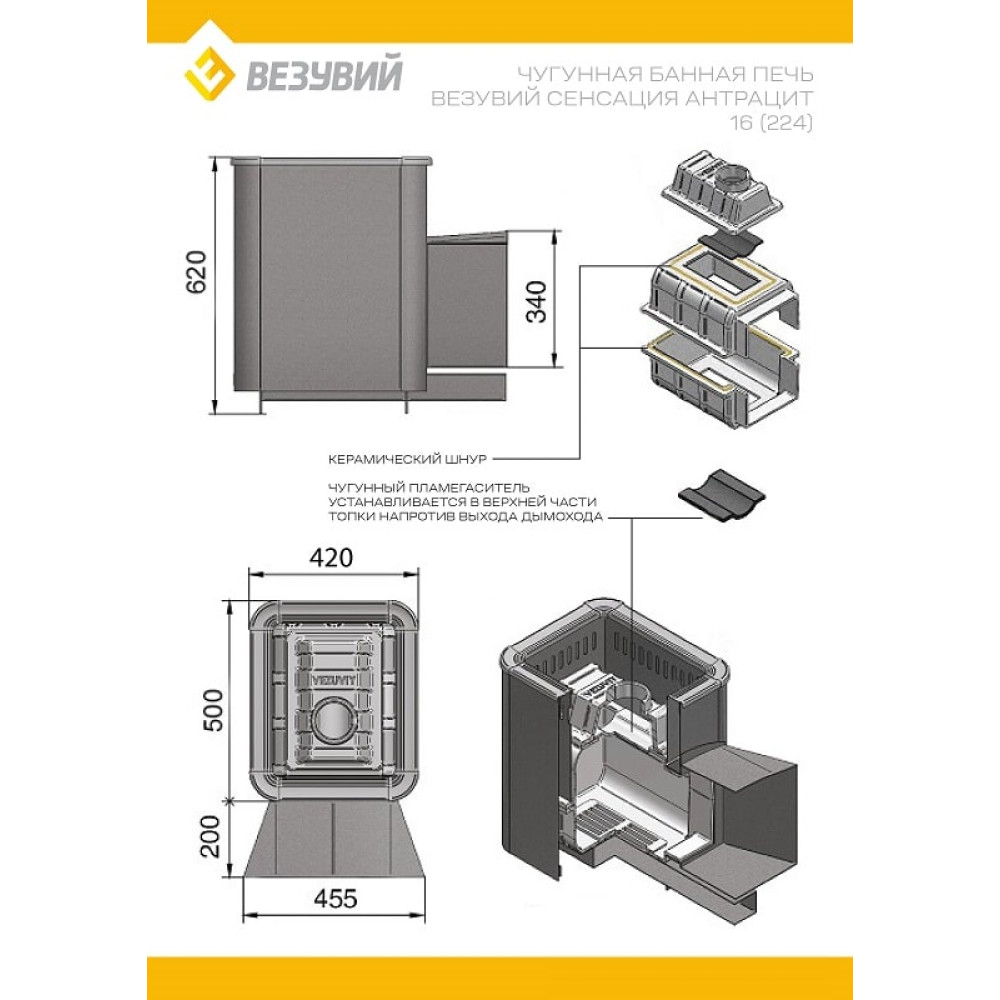 ВЕЗУВИЙ

ЧУГУННАЯ БАННАЯ ПЕЧЬ
ВЕЗУВИЙ СЕНСАЦИЯ АНТРАЦИТ
16 (224)

620

340

КЕРАМИЧЕСКИЙ ШНУР

ЧУГУННЫЙ ПЛАМЕГАСИТЕЛЬ
УСТАНАВЛИВАЕТСЯ В ВЕРХНЕЙ ЧАСТИ
ТОПКИ НАПРОТИВ ВЫХОДА ДЫМОХОДА

420

VEZUVIY

500

200

455